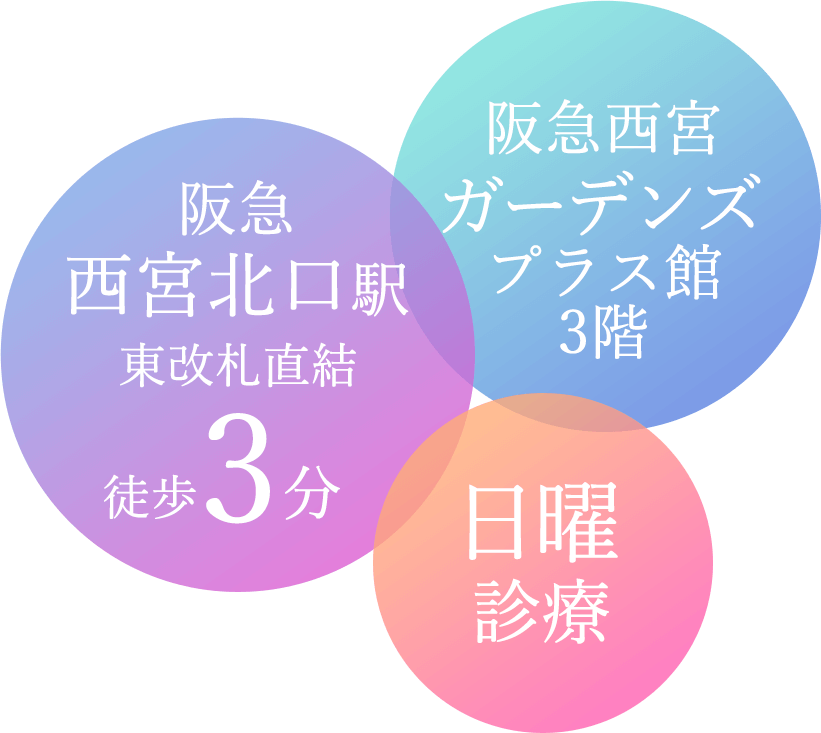 阪急
西宮北口駅
東改札直結
徒歩3分

阪急西宮
ガーデンズ
プラス館
3階

日曜
診療